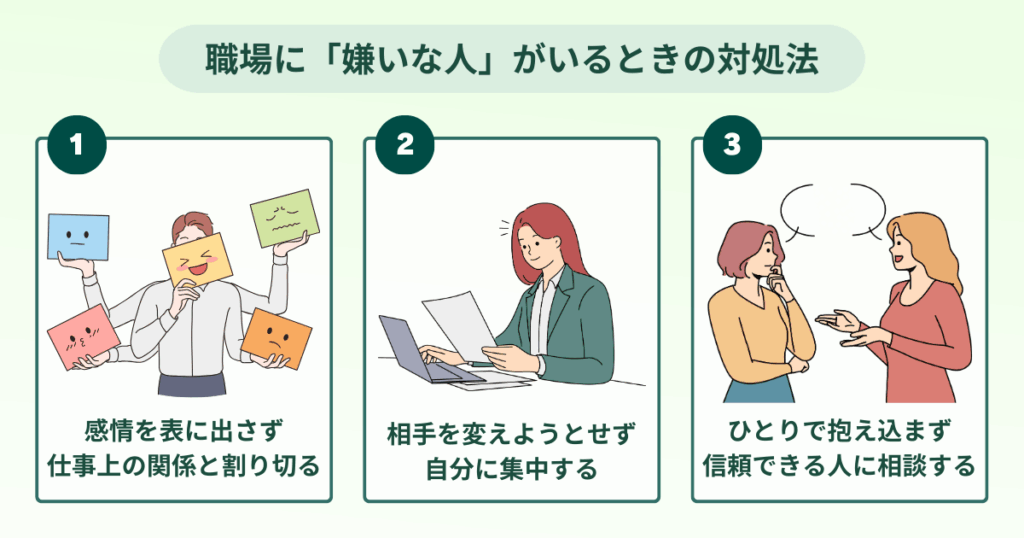 職場に「嫌いな人」がいるときの対処法

1

感情を表に出さず
仕事上の関係と割り切る

2

相手を変えようとせず
自分に集中する

3

ひとりで抱え込まず
信頼できる人に相談する