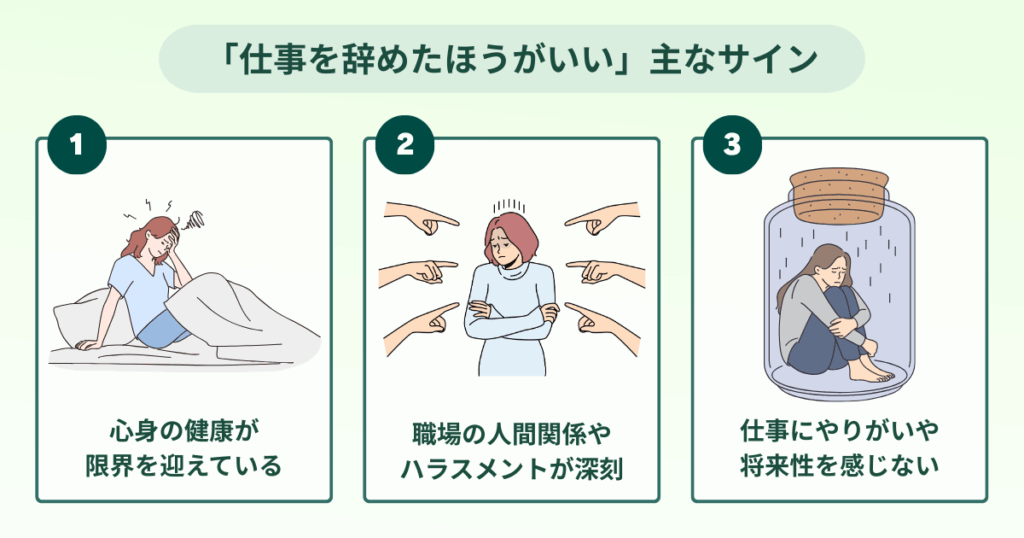 「仕事を辞めたほうがいい」主なサイン

1

心身の健康が限界を迎えている

2

職場の人間関係やハラスメントが深刻

3

仕事にやりがいや将来性を感じない